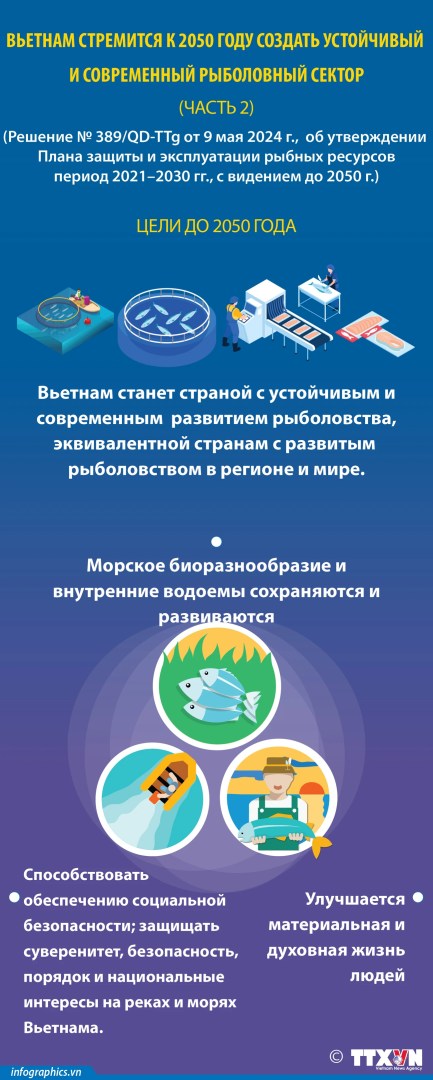 ВЬЕТНАМ СТРЕМИТСЯ К 2050 ГОДУ СОЗДАТЬ УСТОЙЧИВЫЙ И СОВРЕМЕННЫЙ РЫБОЛОВНЫЙ СЕКТОР

(ЧАСТЬ 2)

(Решение № 389/QD-TTg от 9 мая 2024 г., об утверждении Плана защиты и эксплуатации рыбных ресурсов период 2021–2030 гг., с видением до 2050 г.)

ЦЕЛИ ДО 2050 ГОДА

Вьетнам станет страной с устойчивым и современным развитием рыболовства, эквивалентной странам с развитым рыболовством в регионе и мире.

Морское биоразнообразие и внутренние водоемы сохраняются и развиваются

Способствовать обеспечению социальной безопасности; защищать суверенитет, безопасность, порядок и национальные интересы на реках и морях Вьетнама.

Улучшается материальная и духовная жизнь людей

infographics.vn

© TTXVN
Vietnam News Agency